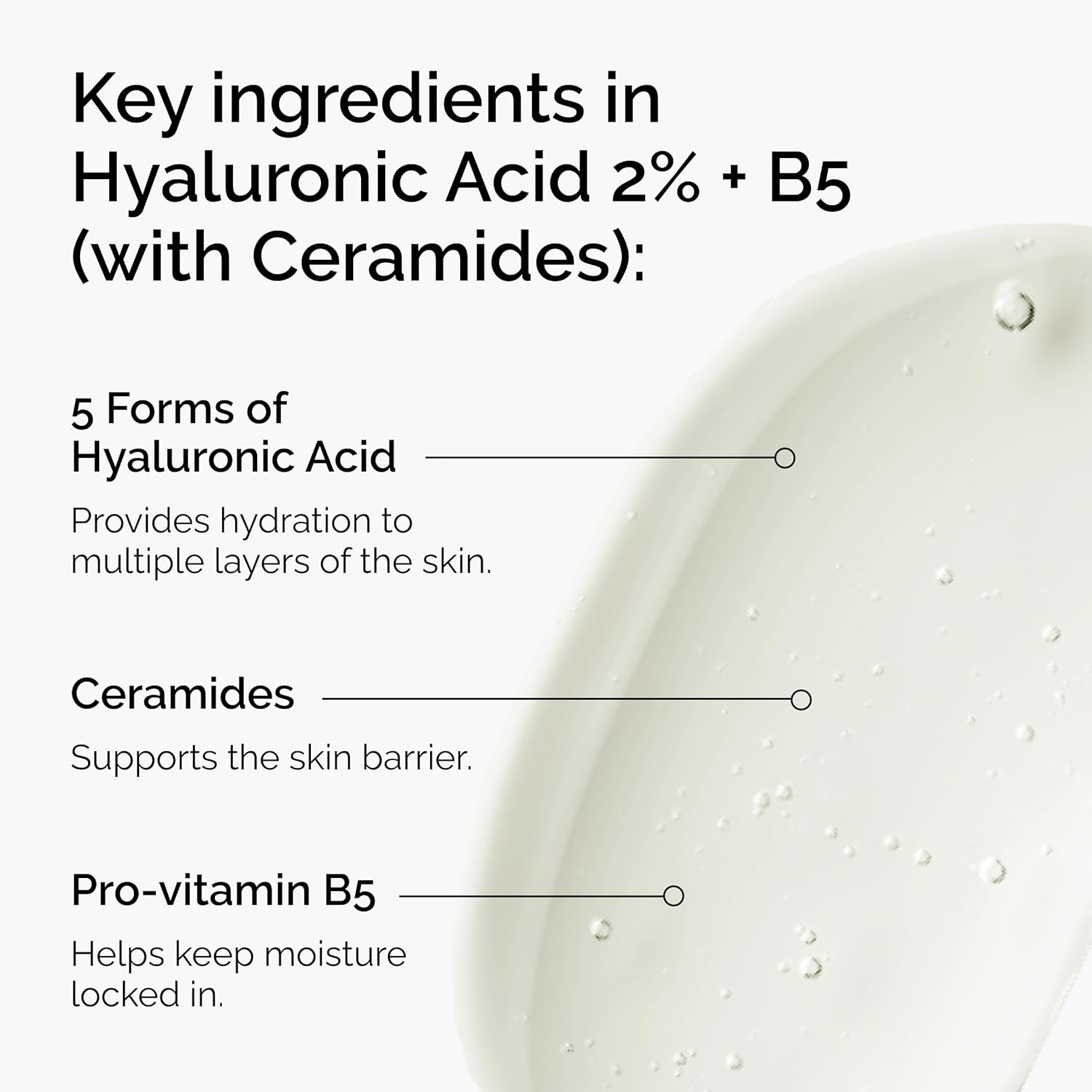 Key ingredients in Hyaluronic Acid 2% + B5 (with Ceramides):

5 Forms of Hyaluronic Acid

Provides hydration to multiple layers of the skin.

Ceramides

Supports the skin barrier.

Pro-vitamin B5

Helps keep moisture locked in.