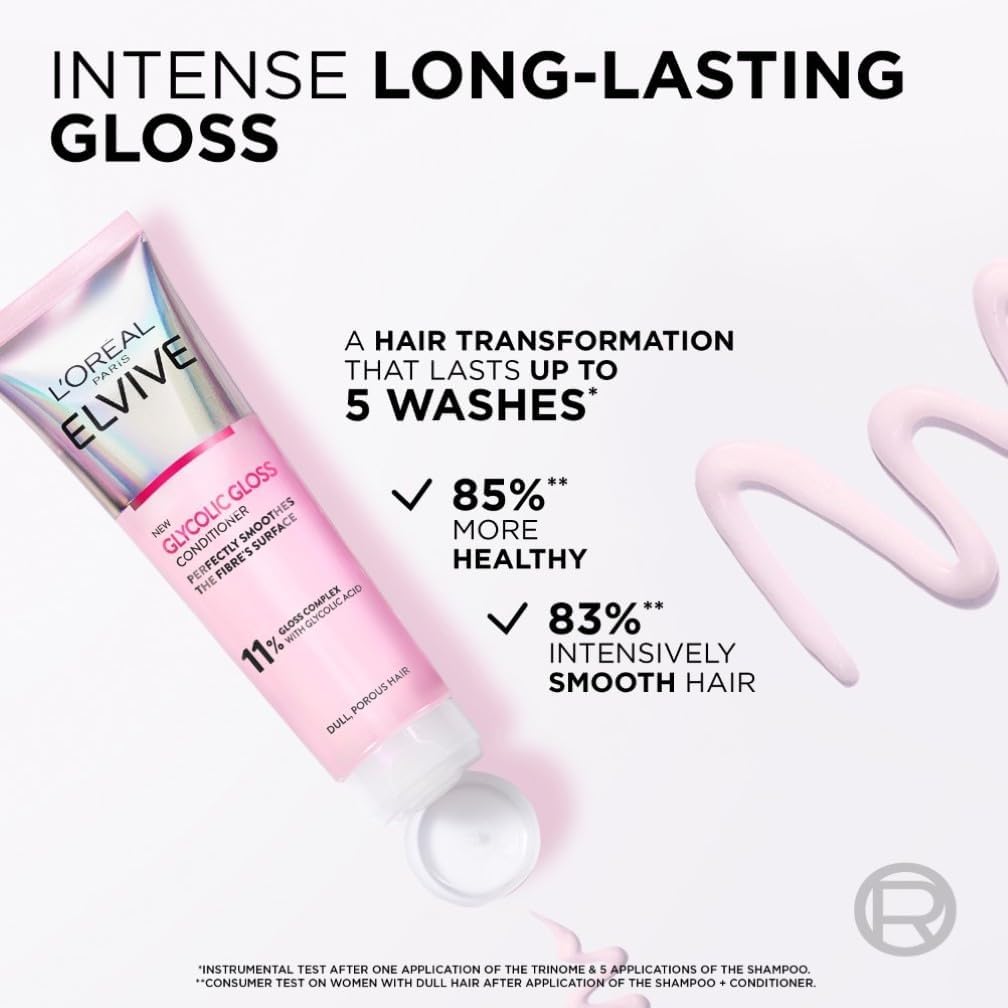 INTENSE LONG-LASTING GLOSS

L'ORÉAL PARIS
ELVIVE
NEW
GLYCOLIC GLOSS
CONDITIONER
PERFECTLY SMOOTHES THE FIBRE'S SURFACE
11% GLOSS COMPLEX WITH GLYCOLIC ACID
DULL, POROUS HAIR

A HAIR TRANSFORMATION THAT LASTS UP TO 5 WASHES*

✓ 85%** MORE HEALTHY

✓ 83%** INTENSIVELY SMOOTH HAIR

*INSTRUMENTAL TEST AFTER ONE APPLICATION OF THE TRINOME & 5 APPLICATIONS OF THE SHAMPOO.
**CONSUMER TEST ON WOMEN WITH DULL HAIR AFTER APPLICATION OF THE SHAMPOO + CONDITIONER.