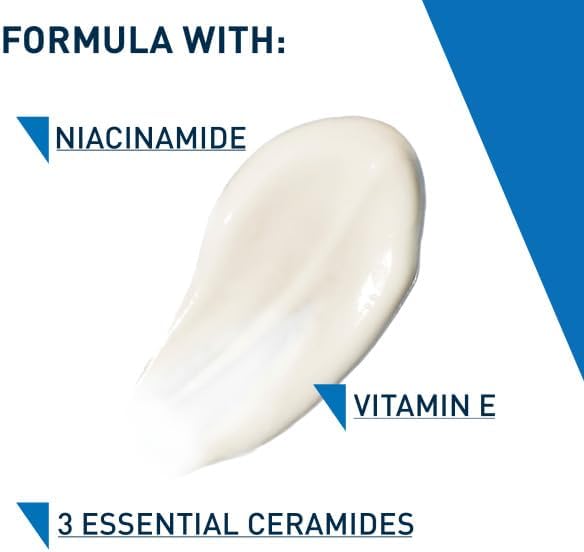 FORMULA WITH:

NIACINAMIDE

VITAMIN E

3 ESSENTIAL CERAMIDES