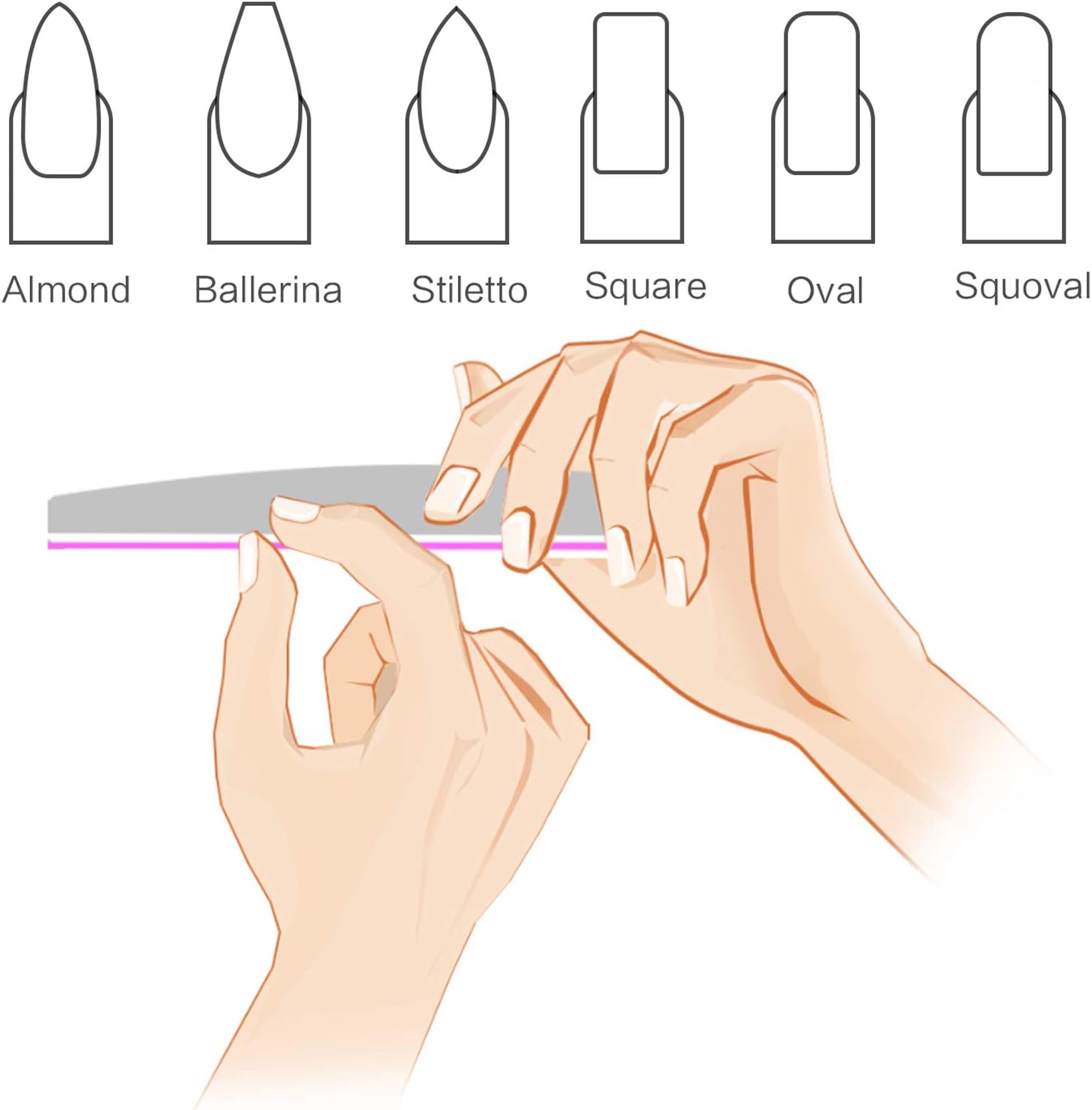 Almond Ballerina Stiletto Square Oval Squoval