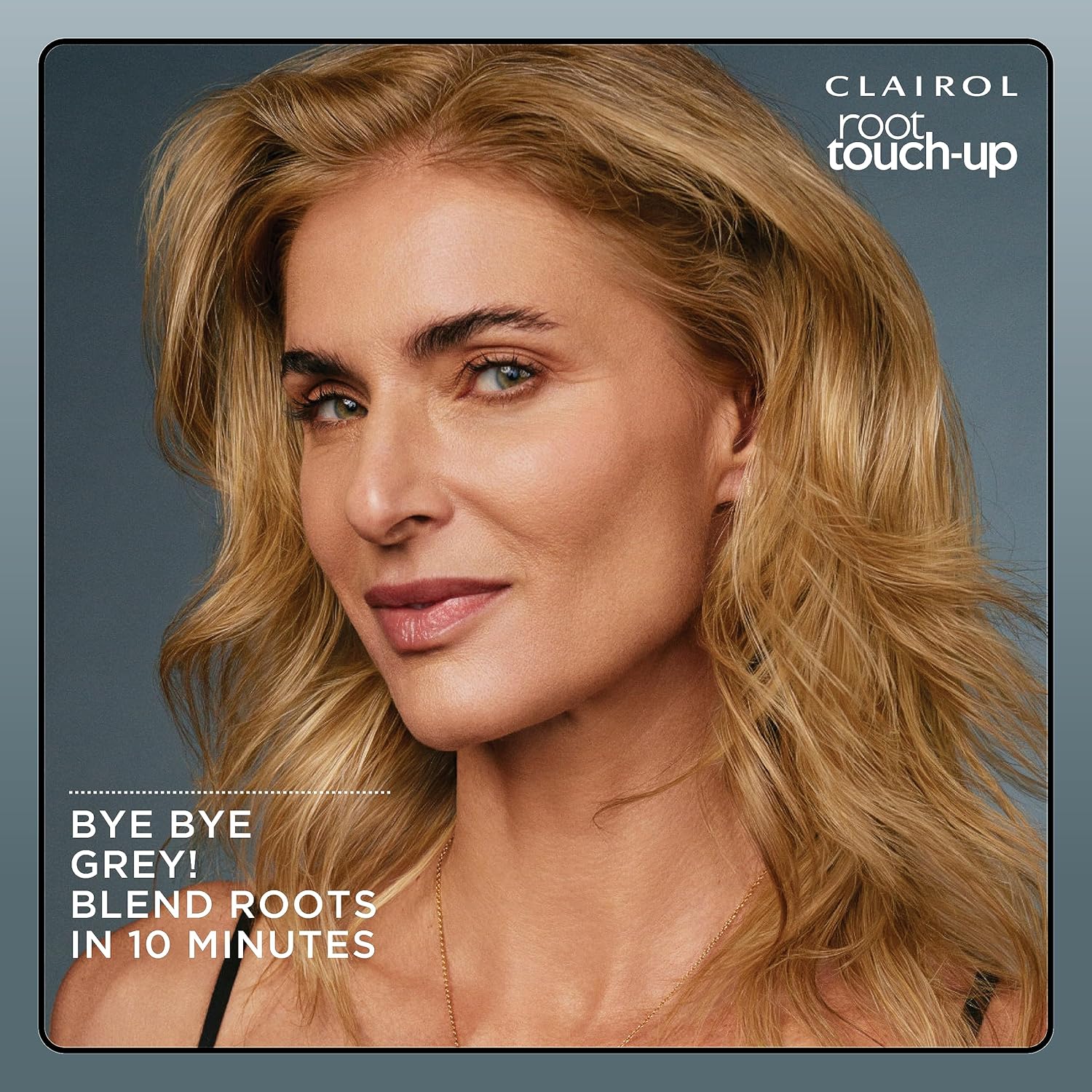 CLAIROL
root
touch-up

BYE BYE
GREY!
BLEND ROOTS
IN 10 MINUTES