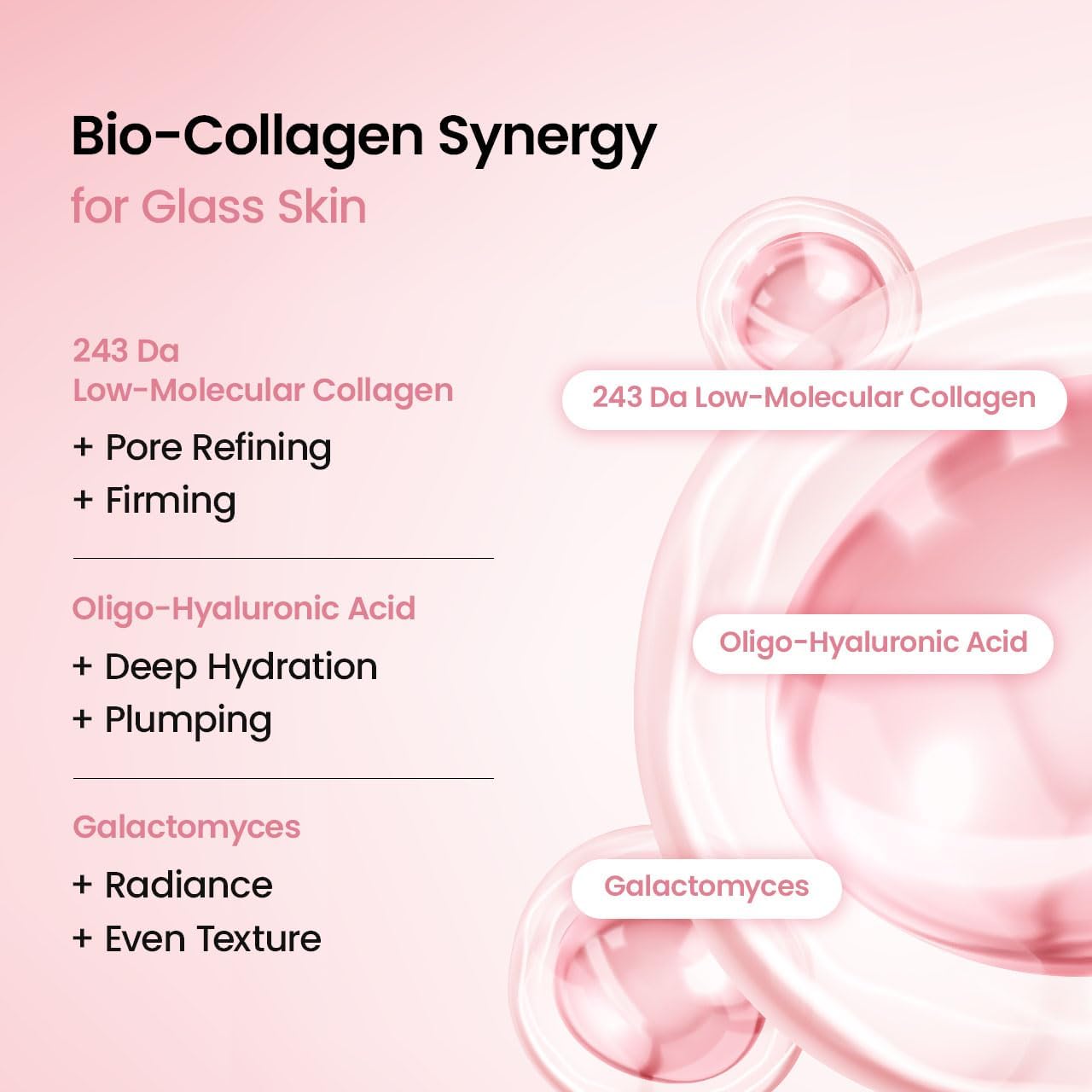 Bio-Collagen Synergy
for Glass Skin

243 Da
Low-Molecular Collagen
+ Pore Refining
+ Firming

Oligo-Hyaluronic Acid
+ Deep Hydration
+ Plumping

Galactomyces
+ Radiance
+ Even Texture

243 Da Low-Molecular Collagen

Oligo-Hyaluronic Acid

Galactomyces