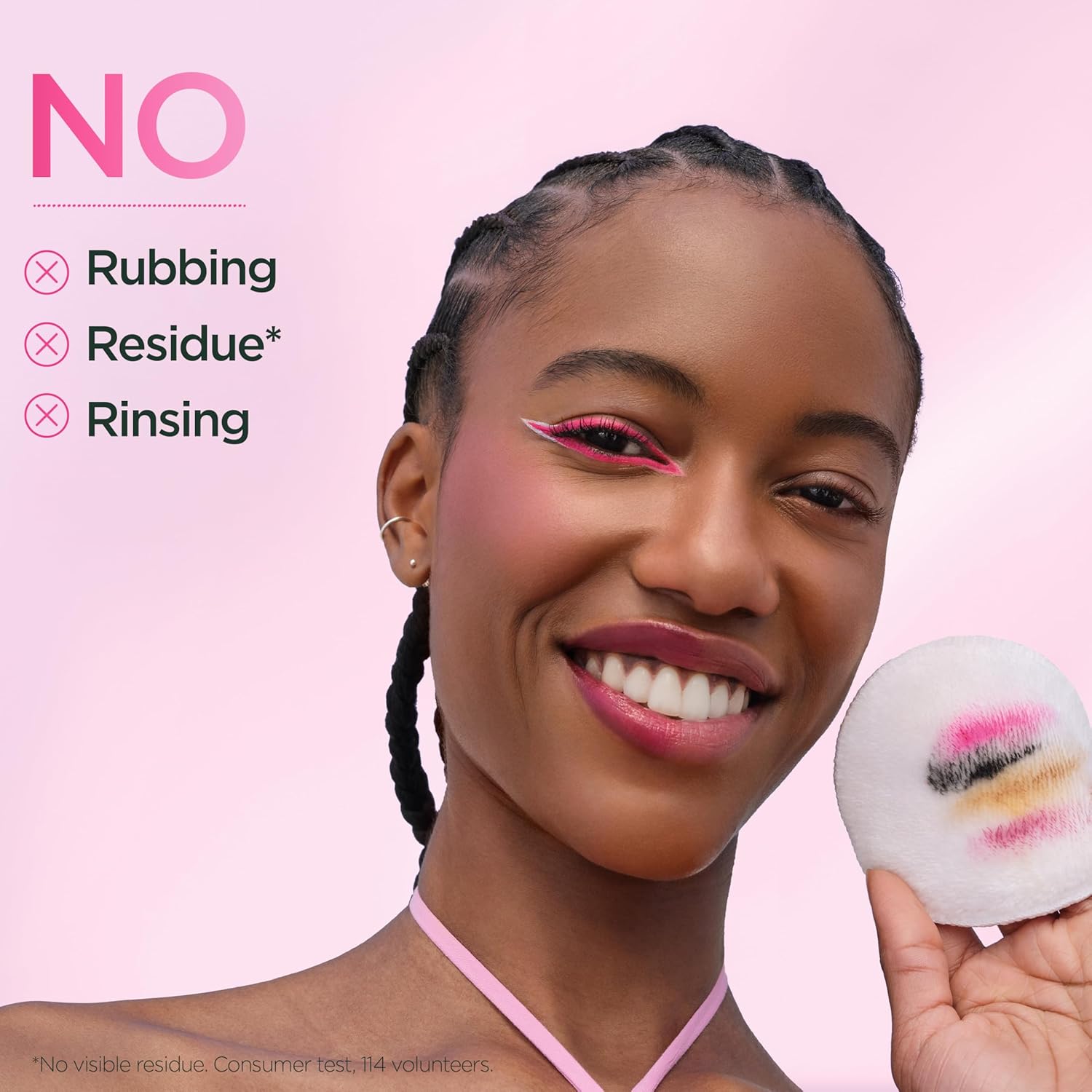 NO

Rubbing
Residue*
Rinsing

*No visible residue. Consumer test, 114 volunteers.