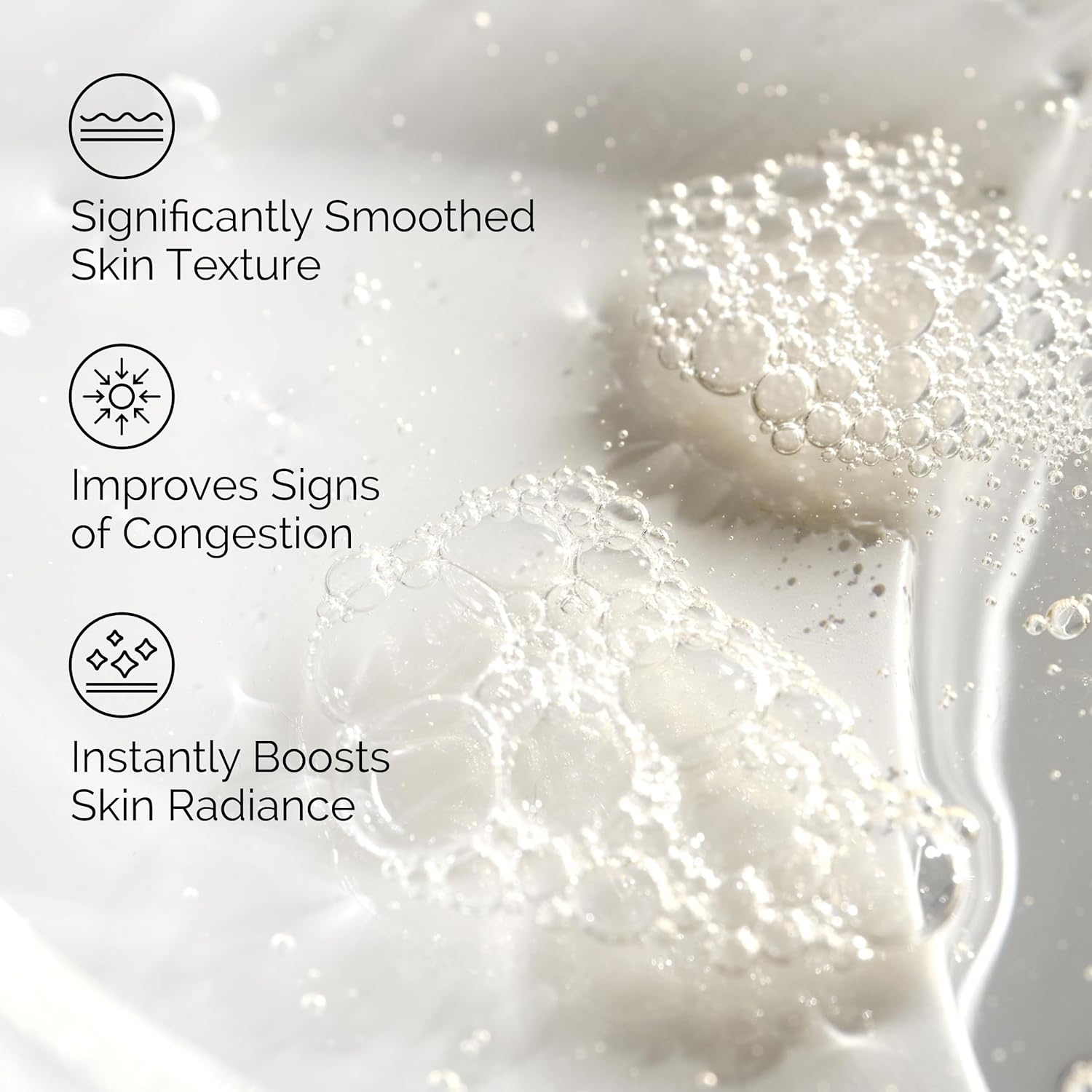 Significantly Smoothed Skin Texture

Improves Signs of Congestion

Instantly Boosts Skin Radiance